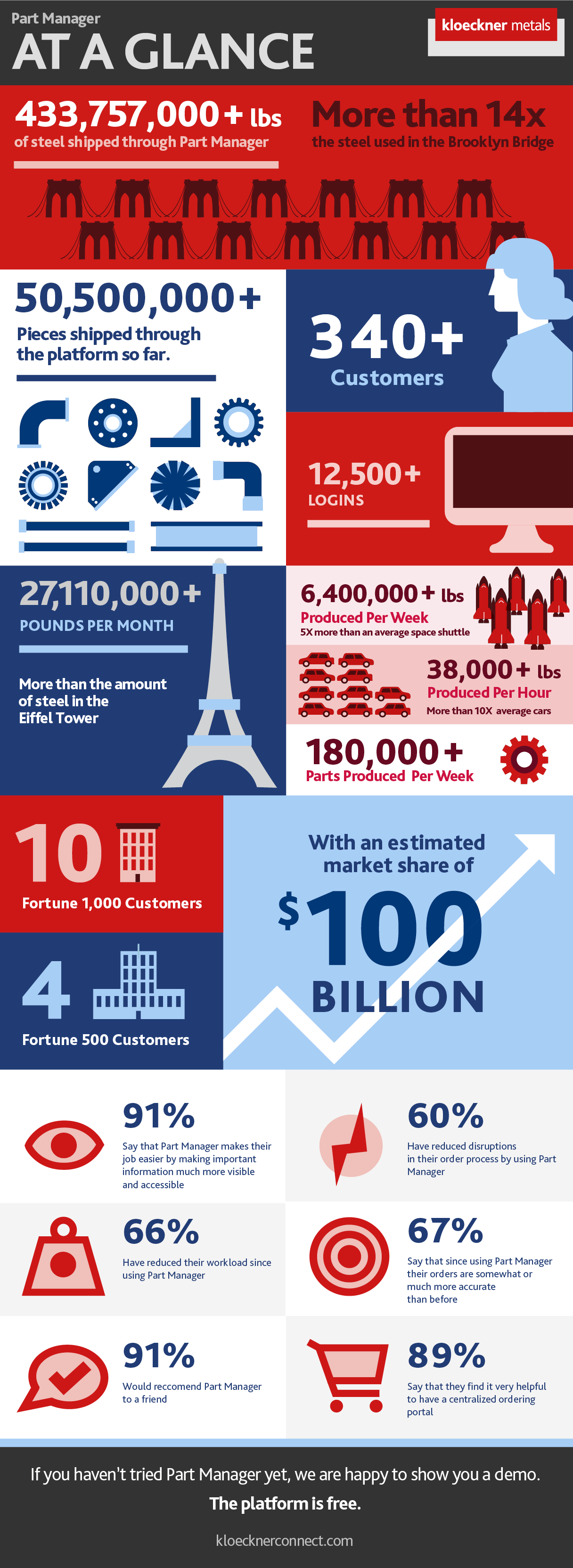 Part Manager
AT A GLANCE

kloeckner metals

433,757,000+ lbs
of steel shipped through Part Manager

More than 14x
the steel used in the Brooklyn Bridge

50,500,000+
Pieces shipped through the platform so far.

340+
Customers

12,500+
LOGINS

27,110,000+
POUNDS PER MONTH

More than the amount of steel in the Eiffel Tower

6,400,000+ lbs
Produced Per Week
5X more than an average space shuttle

38,000+ lbs
Produced Per Hour
More than 10X average cars

180,000+
Parts Produced Per Week

10
Fortune 1,000 Customers

4
Fortune 500 Customers

With an estimated market share of
$100
BILLION

91%
Say that Part Manager makes their job easier by making important information much more visible and accessible

60%
Have reduced disruptions in their order process by using Part Manager

66%
Have reduced their workload since using Part Manager

67%
Say that since using Part Manager their orders are somewhat or much more accurate than before

91%
Would reccomend Part Manager to a friend

89%
Say that they find it very helpful to have a centralized ordering portal

If you haven't tried Part Manager yet, we are happy to show you a demo.
The platform is free.

kloecknerconnect.com